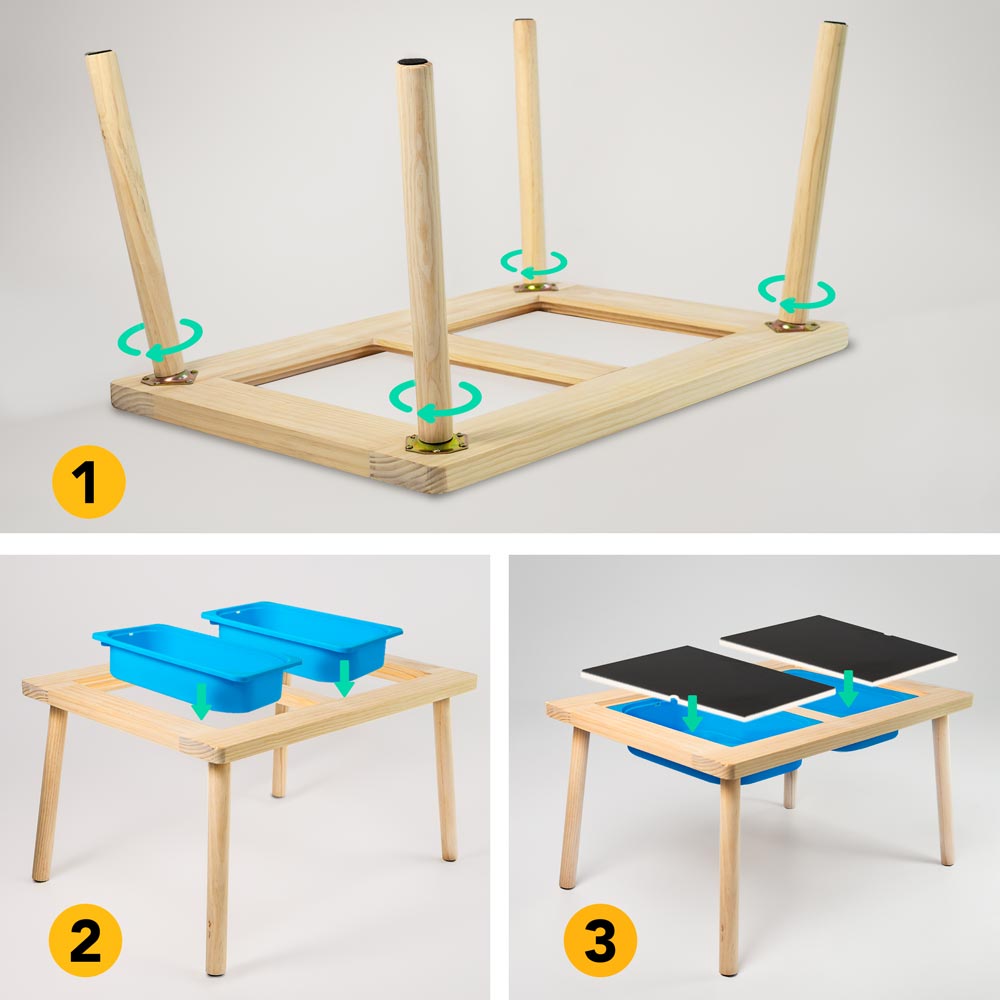 1

2

3